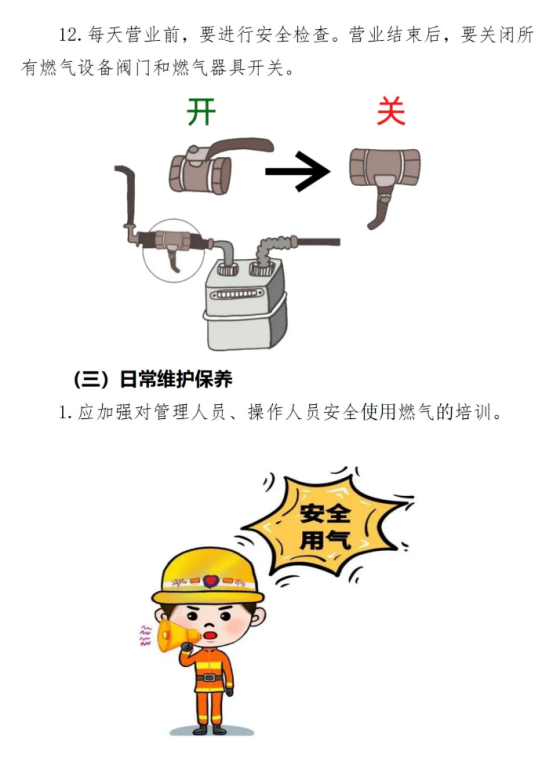 12. 每天营业前，要进行安全检查。营业结束后，要关闭所有燃气设备阀门和燃气器具开关。

开

关

（三）日常维护保养

1. 应加强对管理人员、操作人员安全使用燃气的培训。

安全用气